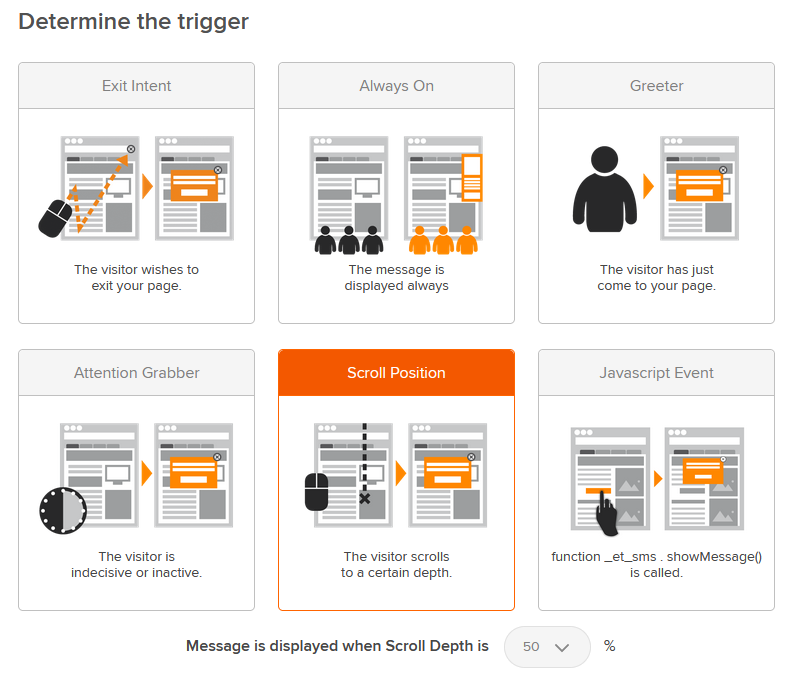 Determine the trigger

Exit Intent

The visitor wishes to exit your page.

Always On

The message is displayed always

Greeter

The visitor has just come to your page.

Attention Grabber

The visitor is indecisive or inactive.

Scroll Position

The visitor scrolls to a certain depth.

Javascript Event

function _et_sms . showMessage() is called.

Message is displayed when Scroll Depth is 50 %